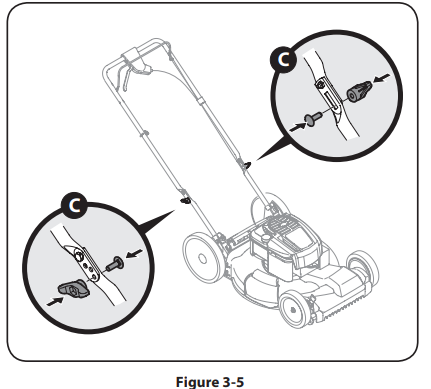 C

C

Figure 3-5