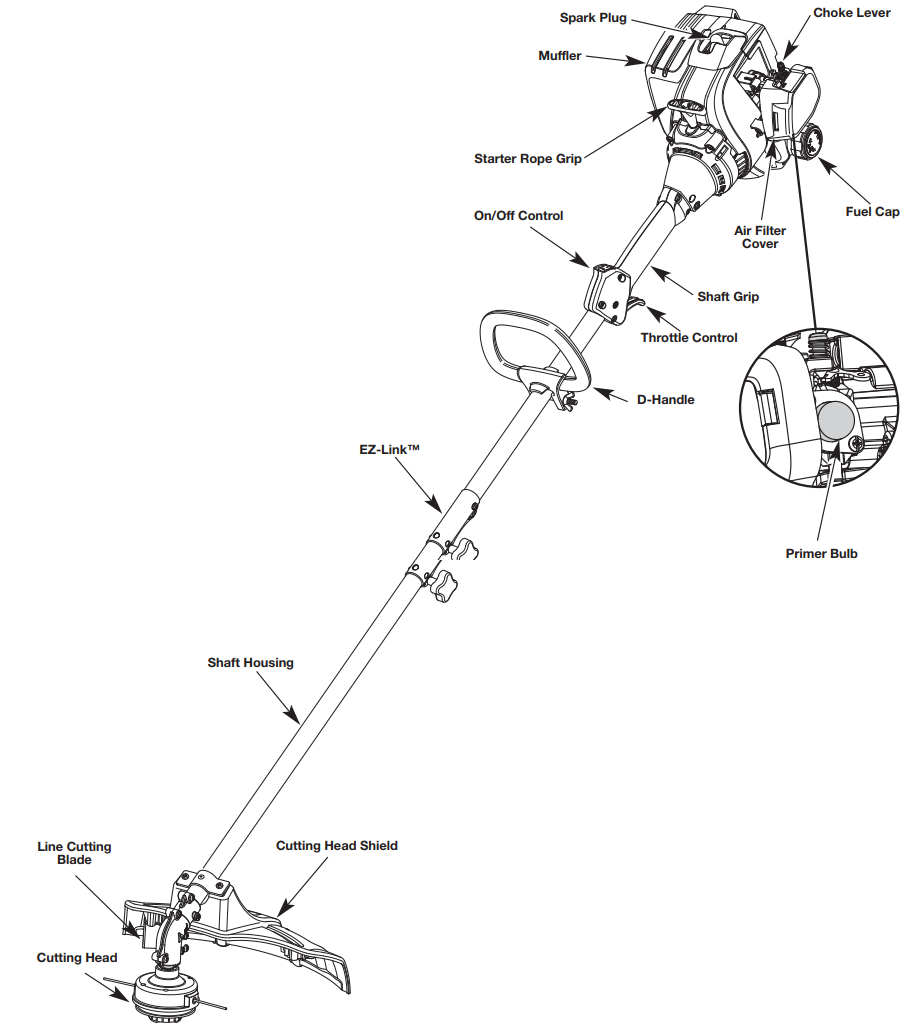 Spark Plug
Choke Lever
Muffler
Starter Rope Grip
Fuel Cap
Air Filter Cover
On/Off Control
Shaft Grip
Throttle Control
D-Handle
EZ-Link™
Primer Bulb
Shaft Housing
Line Cutting Blade
Cutting Head Shield
Cutting Head