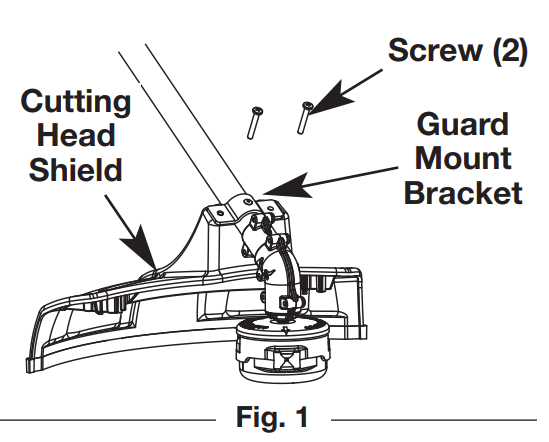 Screw (2)

Cutting Head Shield

Guard Mount Bracket

Fig. 1