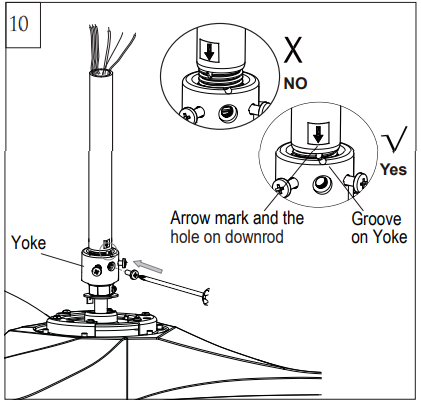 10

X
NO

√
Yes

Arrow mark and the hole on downrod

Groove on Yoke

Yoke