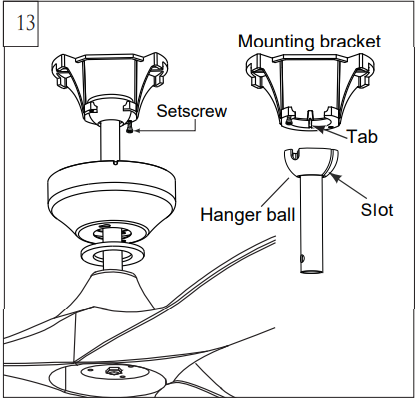 13

Mounting bracket

Setscrew

Tab

Hanger ball

Slot