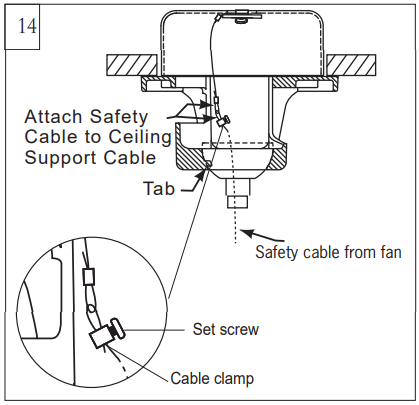 14

Attach Safety Cable to Ceiling Support Cable

Tab

Safety cable from fan

Set screw

Cable clamp