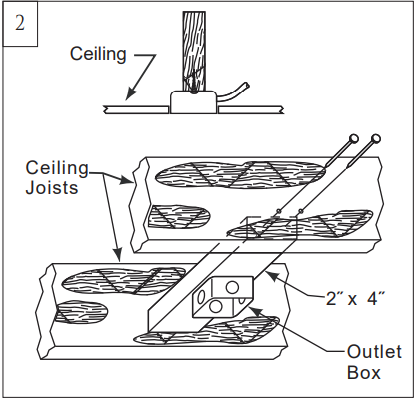 2

Ceiling

Ceiling Joists

2″ x 4″

Outlet Box