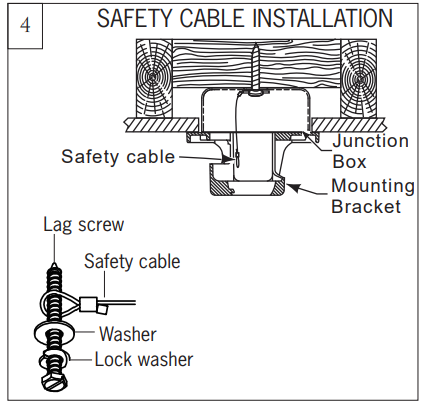 4

SAFETY CABLE INSTALLATION

Safety cable

Junction Box

Mounting Bracket

Lag screw

Safety cable

Washer

Lock washer