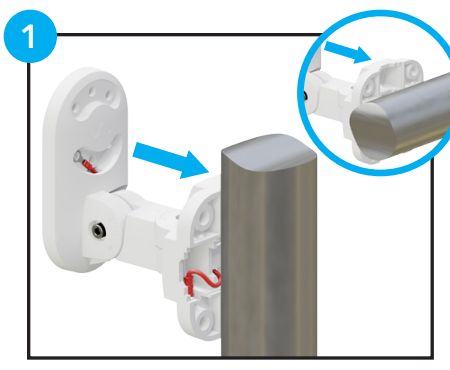 1