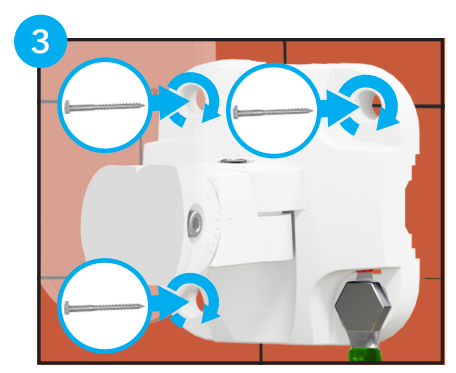 3