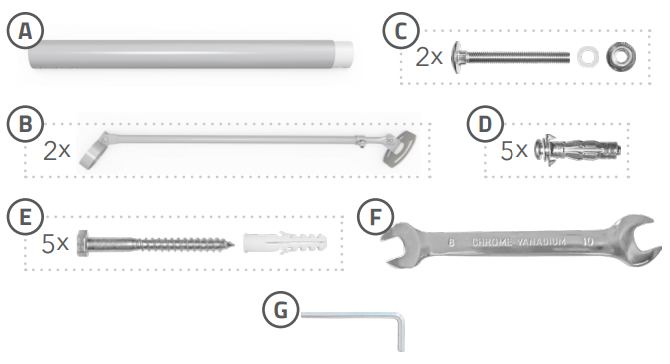 A

C
2x

B
2x

D
5x

E
5x

F
8 CHROME VANADIUM 10

G