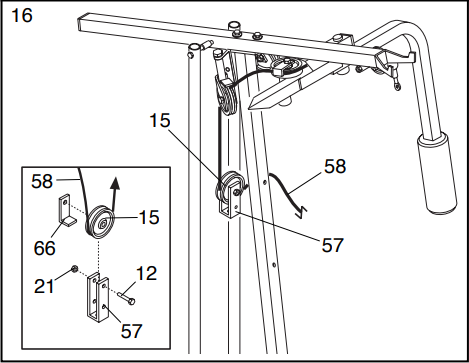 16

15

58

57

58

15

66

21

12

57