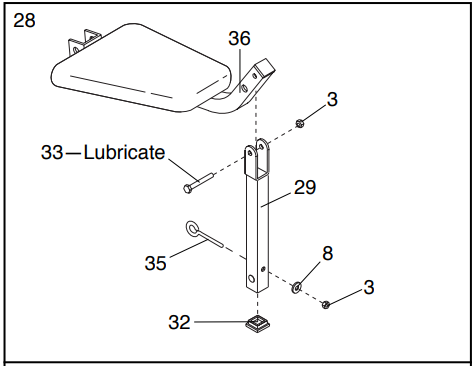 28

36

3

33—Lubricate

29

35

8

3

32