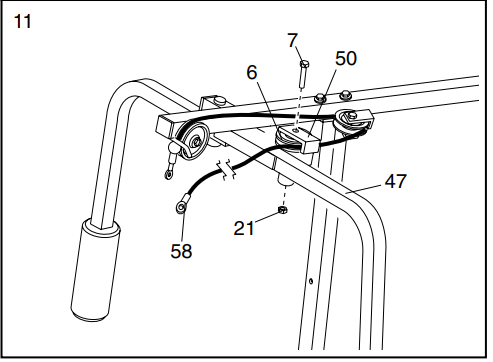 11

7
50
6
47
21
58