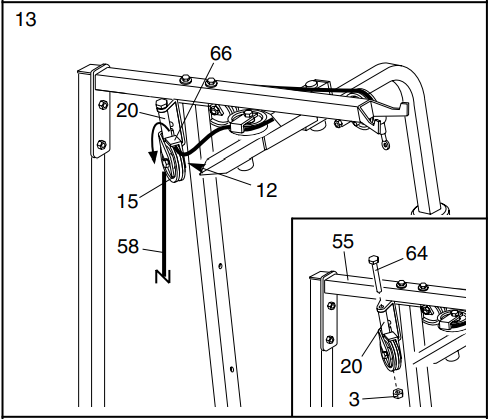 13

66

20

12

15

58

55

64

20

3