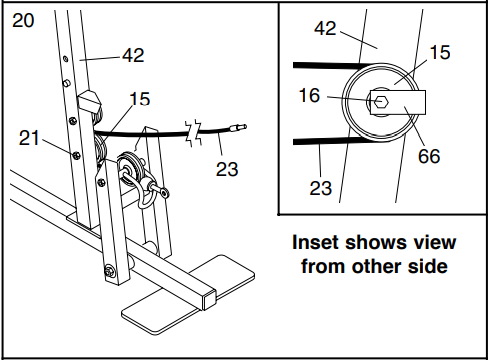 20

42

15

21

23

42

15

16

66

23

Inset shows view from other side