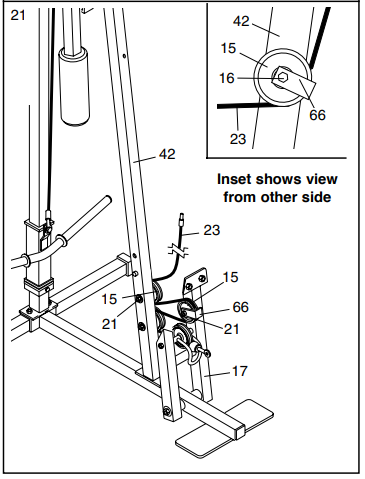 21

42
15
16
66
23

Inset shows view from other side

42
23
15
15
66
21
21
17