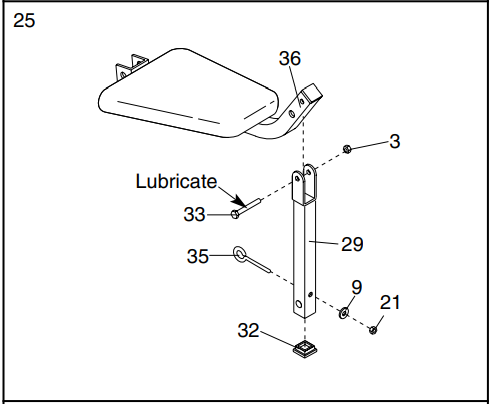 25

36

3

Lubricate

33

29

35

9

21

32