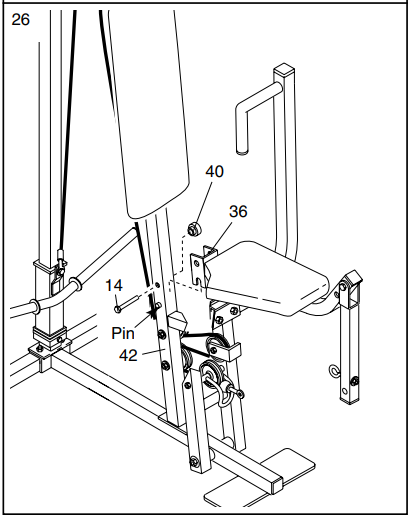 26

40

36

14

Pin

42