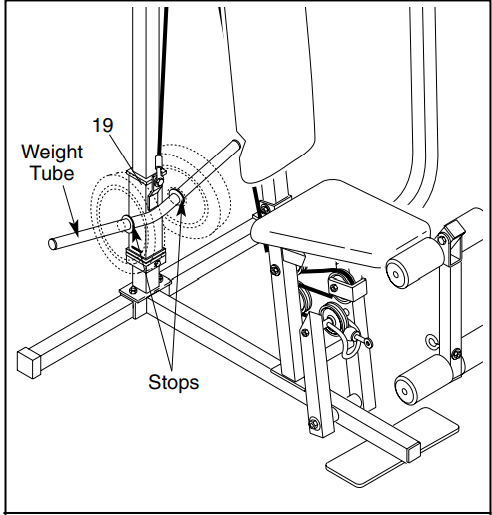 19

Weight Tube

Stops