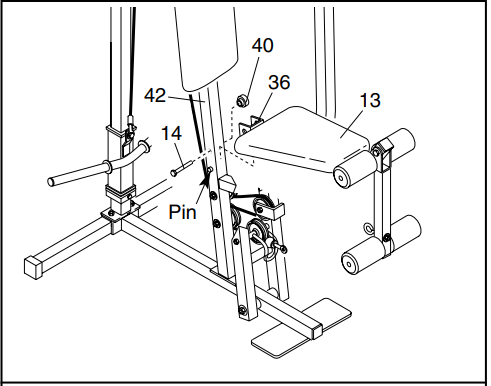 40
36
42
13
14
Pin