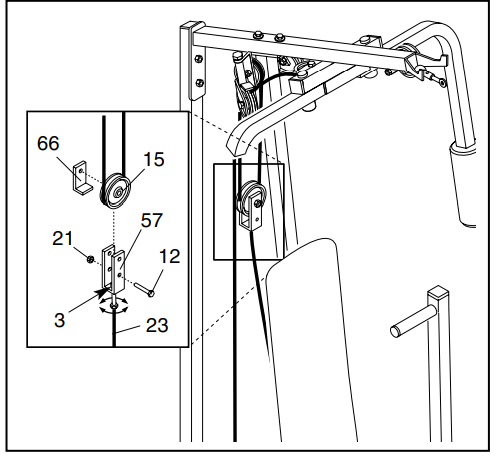 66
15
57
21
12
3
23