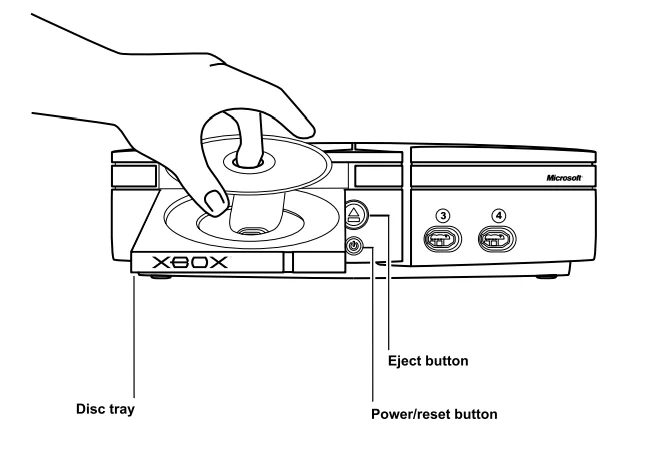 Microsoft

3

4

XBOX

Eject button

Disc tray

Power/reset button