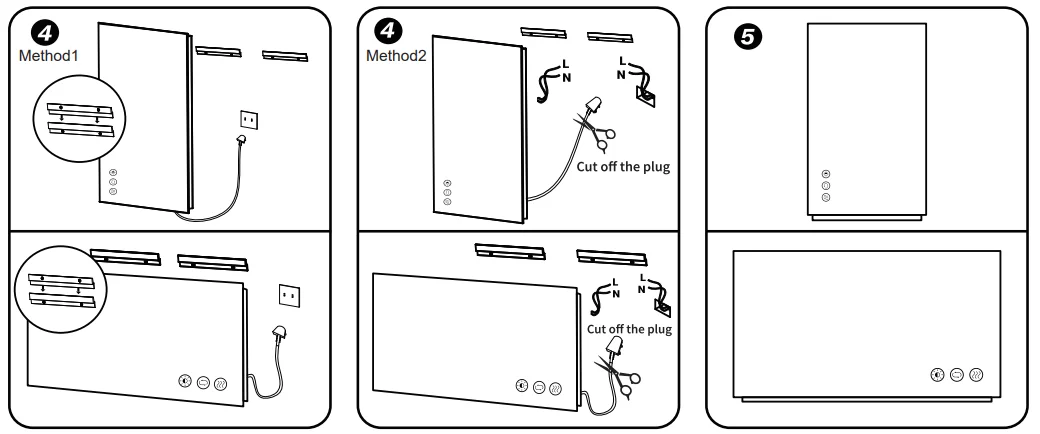 4
Method1

4
Method2
L
N
L
N
Cut off the plug

L
N
L
N
Cut off the plug

5