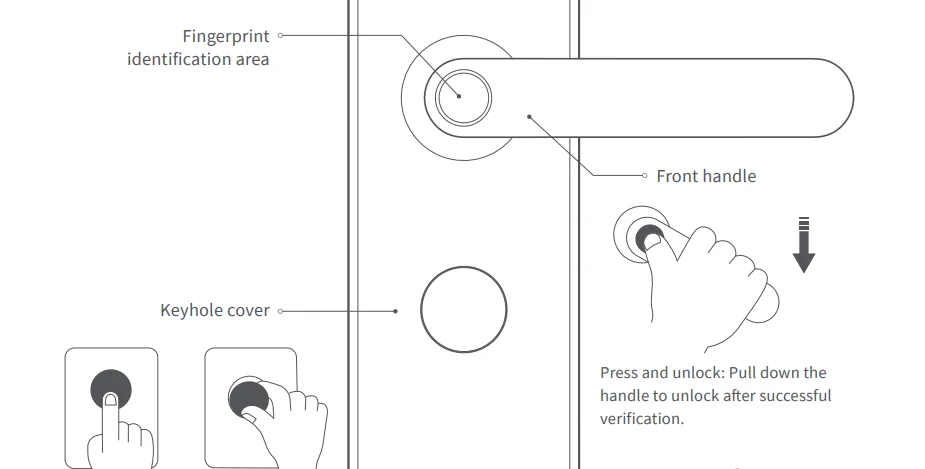 Fingerprint identification area

Front handle

Keyhole cover

Press and unlock: Pull down the handle to unlock after successful verification.