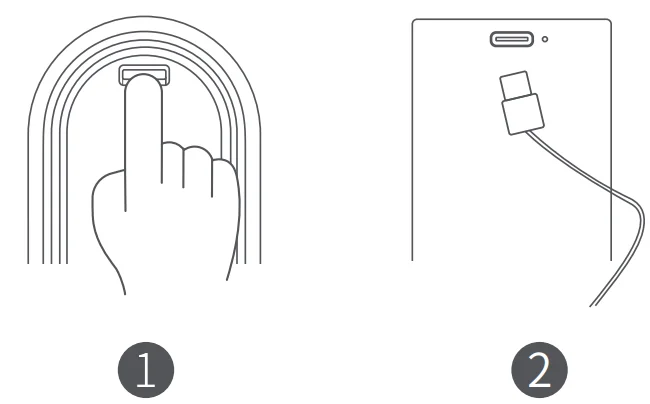 1

2