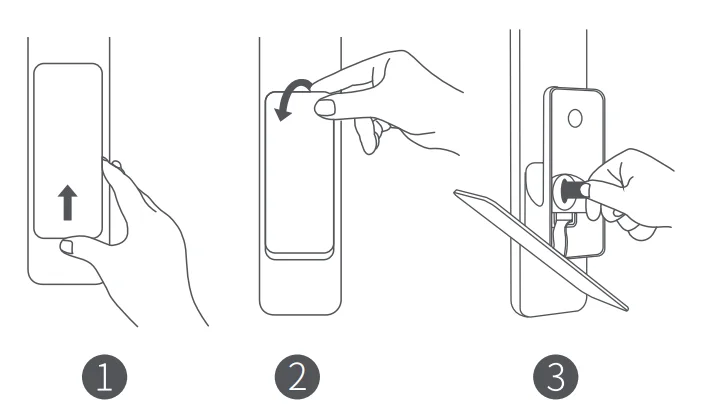 1

2

3