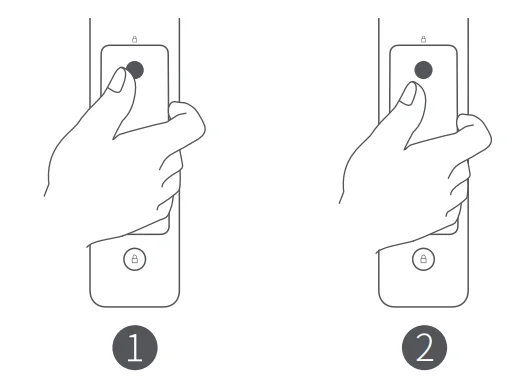 1

2