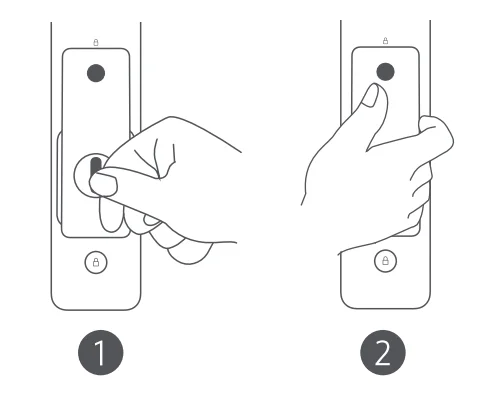 1

2