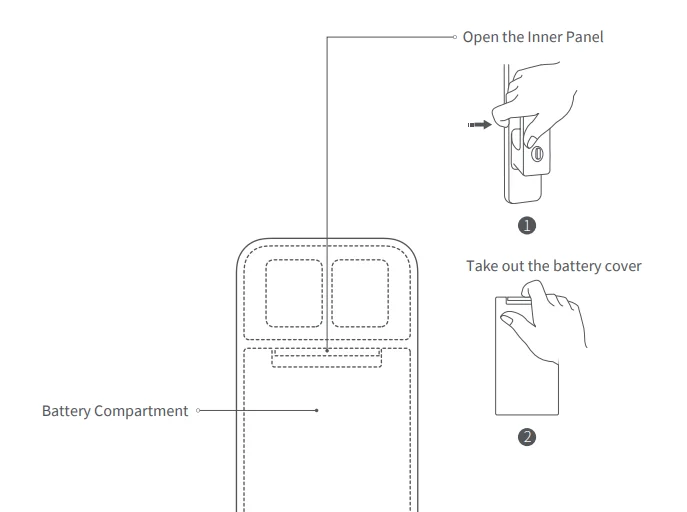 Open the Inner Panel

1

Take out the battery cover

Battery Compartment

2