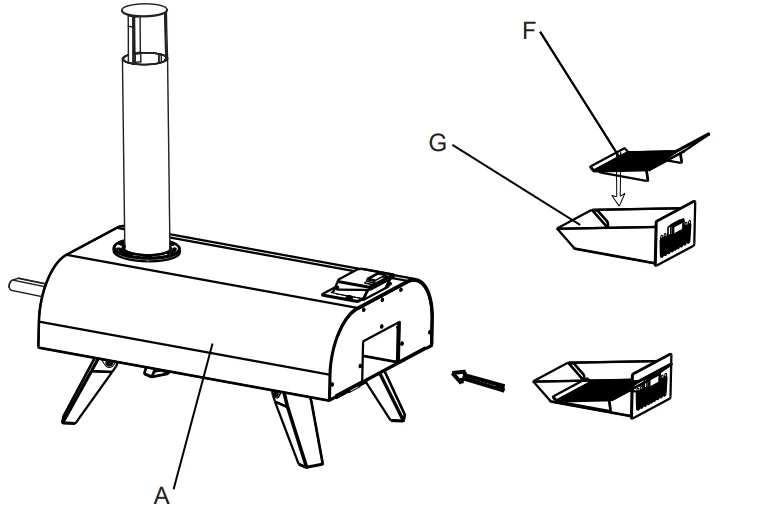 F
G
A