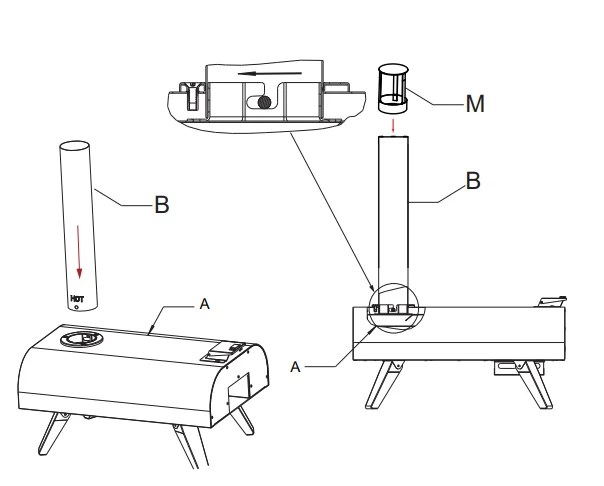 M
B
B
HOT
A
A