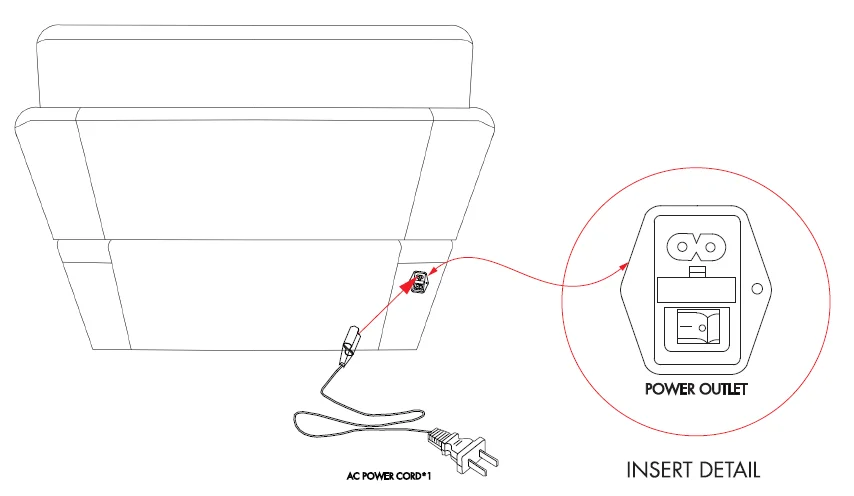 POWER OUTLET

AC POWER CORD*1

INSERT DETAIL