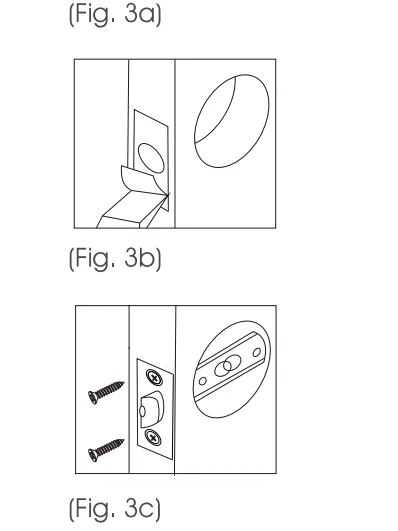 (Fig. 3a)

(Fig. 3b)

(Fig. 3c)