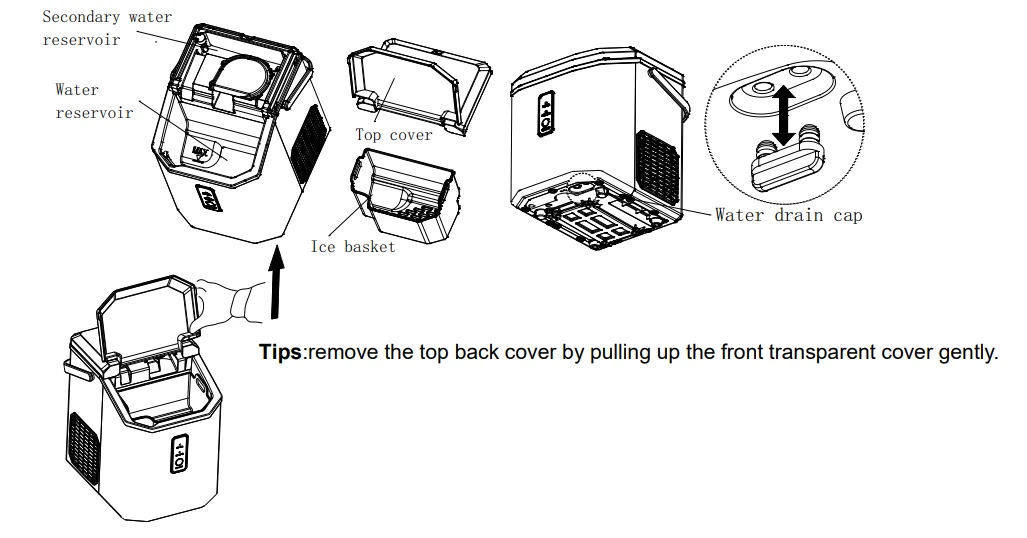 Secondary water reservoir

Water reservoir

MAX

Top cover

Ice basket

Water drain cap

**Tips**:remove the top back cover by pulling up the front transparent cover gently.