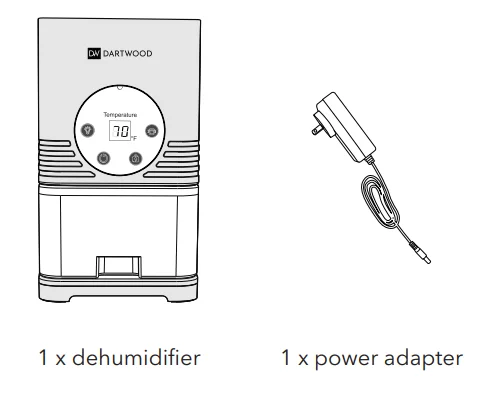 DW DARTWOOD

Temperature

70 °F

1 x dehumidifier

1 x power adapter