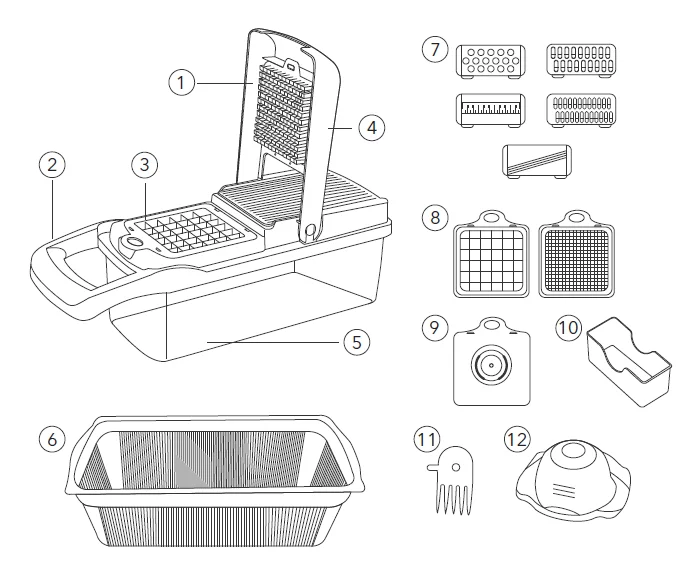 1
2
3
4
5
6
7
8
9
10
11
12