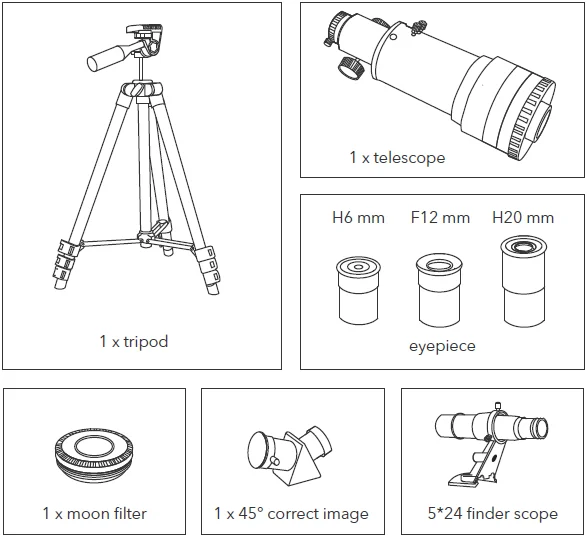 1 x tripod

1 x telescope

H6 mm F12 mm H20 mm

eyepiece

1 x moon filter

1 x 45° correct image

5*24 finder scope