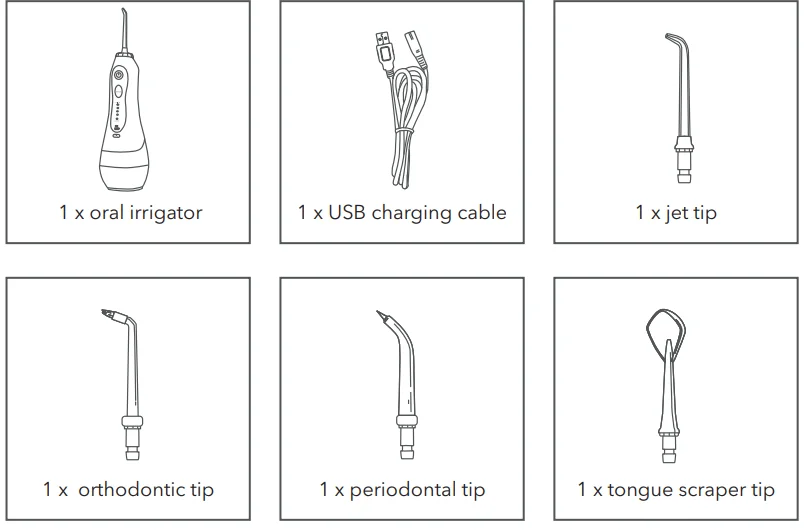 1 x oral irrigator

1 x USB charging cable

1 x jet tip

1 x  orthodontic tip

1 x periodontal tip

1 x tongue scraper tip