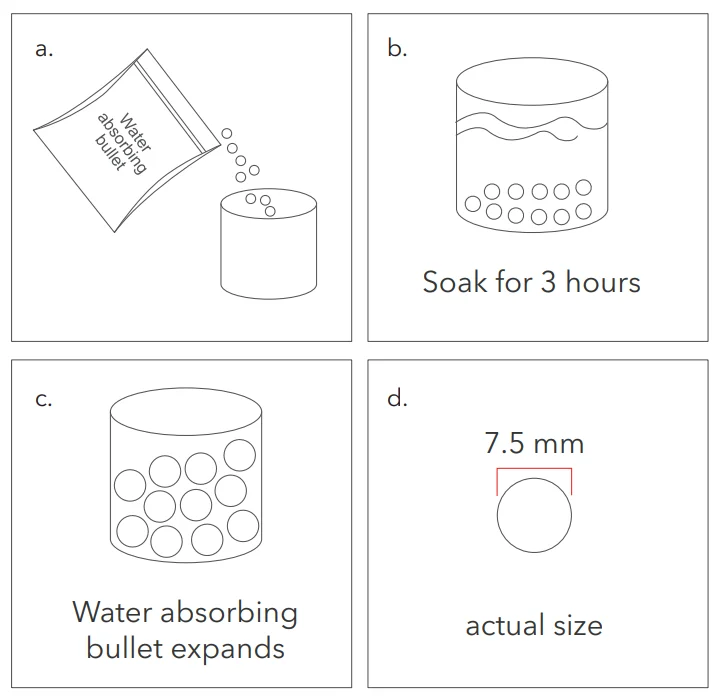 a.

Water absorbing bullet

b.

Soak for 3 hours

c.

Water absorbing bullet expands

d.

7.5 mm

actual size