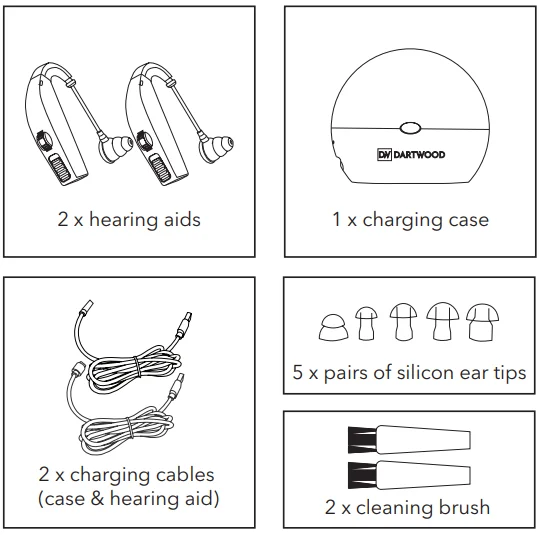 2 x hearing aids

DW DARTWOOD

1 x charging case

2 x charging cables (case & hearing aid)

5 x pairs of silicon ear tips

2 x cleaning brush