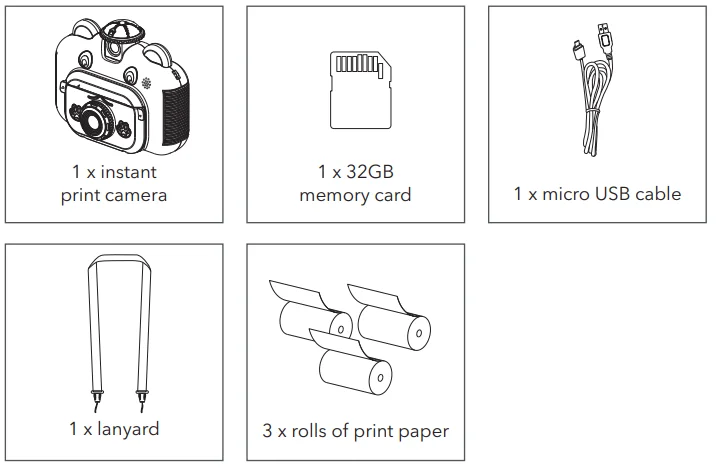 1 x instant print camera

1 x 32GB memory card

1 x micro USB cable

1 x lanyard

3 x rolls of print paper