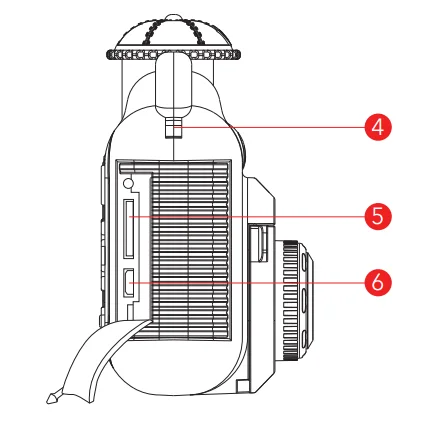 4
5
6