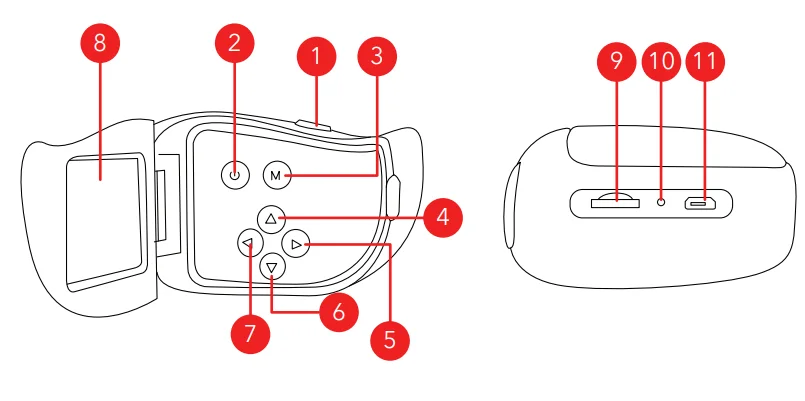 8
2
1
3
M
4
5
6
7
9
10
11