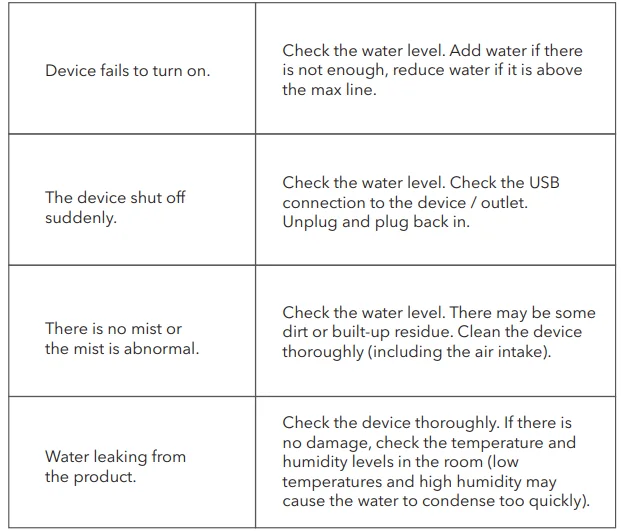 | | |
|---|---|
| Device fails to turn on. | Check the water level. Add water if there is not enough, reduce water if it is above the max line. |
| The device shut off suddenly. | Check the water level. Check the USB connection to the device / outlet. Unplug and plug back in. |
| There is no mist or the mist is abnormal. | Check the water level. There may be some dirt or built-up residue. Clean the device thoroughly (including the air intake). |
| Water leaking from the product. | Check the device thoroughly. If there is no damage, check the temperature and humidity levels in the room (low temperatures and high humidity may cause the water to condense too quickly). |