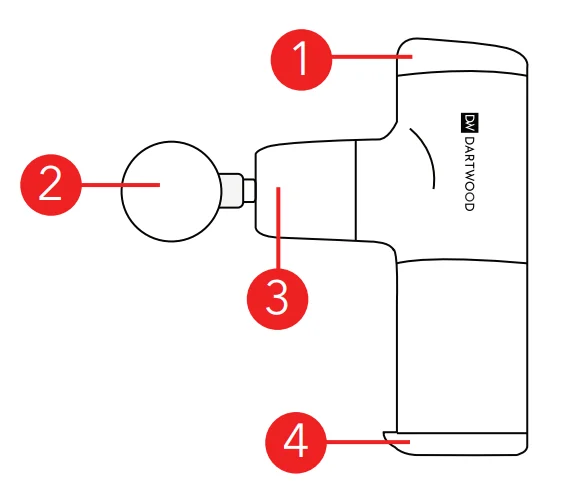 1
DW DARTWOOD
2
3
4