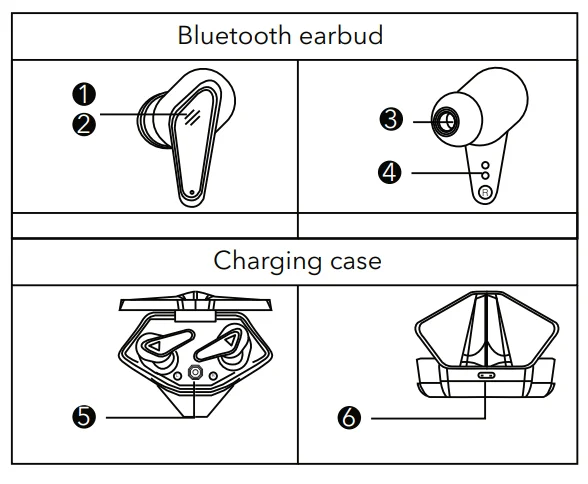 Bluetooth earbud

1
2

3
4
R

Charging case

5

6