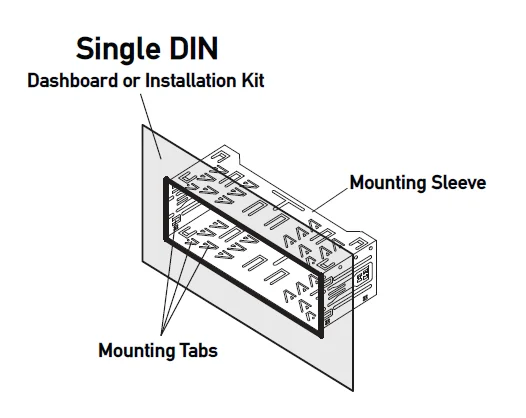 Single DIN
Dashboard or Installation Kit

Mounting Sleeve

Mounting Tabs