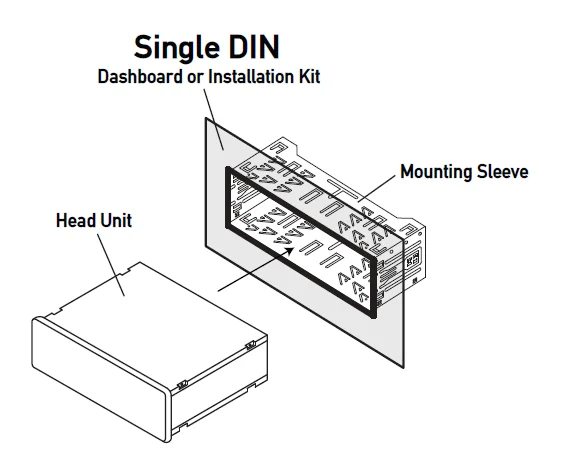 Single DIN

Dashboard or Installation Kit

Mounting Sleeve

Head Unit