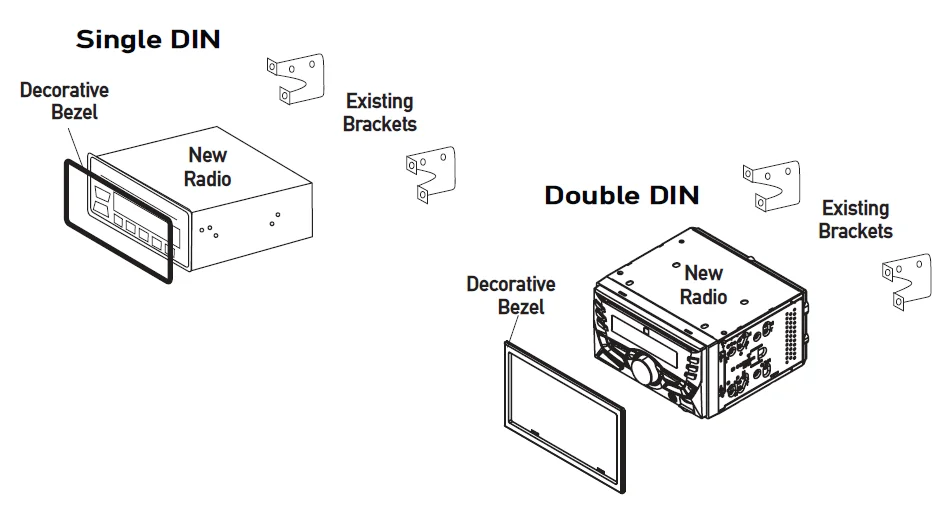 Single DIN

Decorative Bezel

New Radio

Existing Brackets

Double DIN

Existing Brackets

Decorative Bezel

New Radio